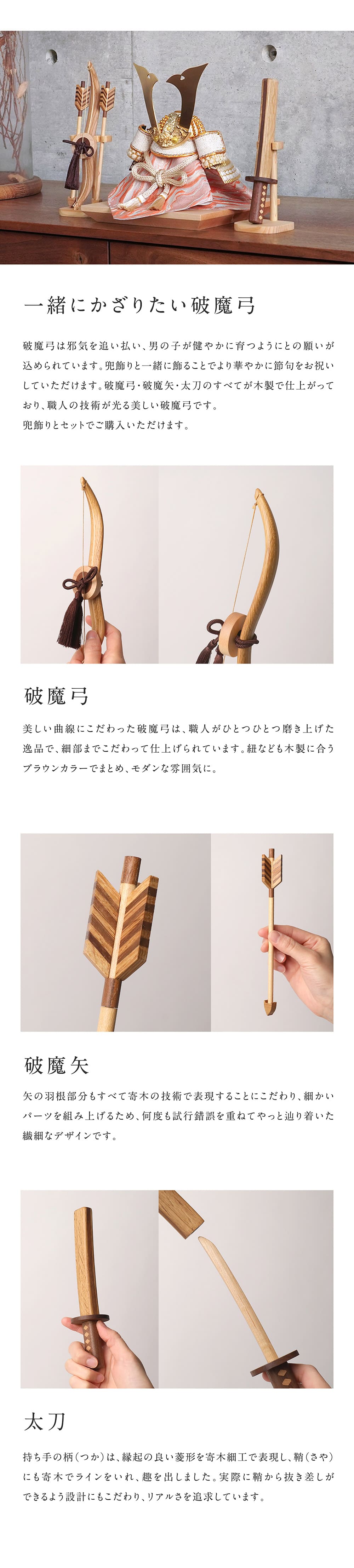 一緒にかざりたい破魔弓

破魔弓は邪気を追い払い、男の子が健やかに育つようにとの願いが込められています。兜飾りと一緒に飾ることでより華やかに節句をお祝いしていただけます。破魔弓・破魔矢・太刀のすべてが木製で仕上がっており、職人の技術が光る美しい破魔弓です。
兜飾りとセットでご購入いただけます。

破魔弓

美しい曲線にこだわった破魔弓は、職人がひとつひとつ磨き上げた逸品で、細部までこだわって仕上げられています。紐なども木製に合うブラウンカラーでまとめ、モダンな雰囲気に。

破魔矢

矢の羽根部分もすべて寄木の技術で表現することにこだわり、細かいパーツを組み上げるため、何度も試行錯誤を重ねてやっと辿り着いた繊細なデザインです。

太刀

持ち手の柄(つか)は、縁起の良い菱形を寄木細工で表現し、鞘(さや)にも寄木でラインをいれ、趣を出しました。実際に鞘から抜き差しができるよう設計にもこだわり、リアルさを追求しています。